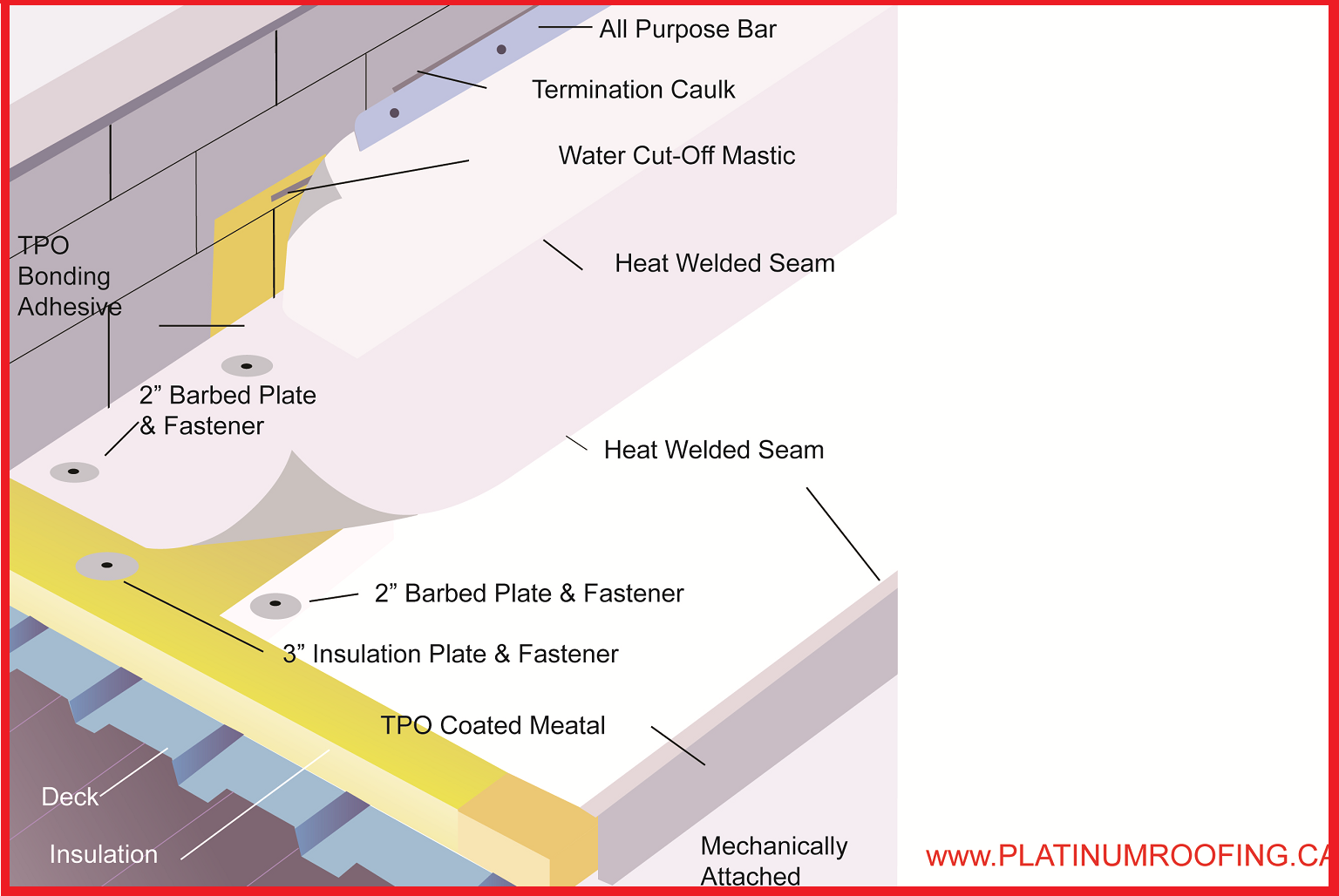 All Purpose Bar

Termination Caulk

Water Cut-Off Mastic

TPO Bonding Adhesive

Heat Welded Seam

2” Barbed Plate & Fastener

Heat Welded Seam

2” Barbed Plate & Fastener

3” Insulation Plate & Fastener

TPO Coated Meatal

Deck

Insulation

Mechanically Attached

www.PLATINUMROOFING.CA